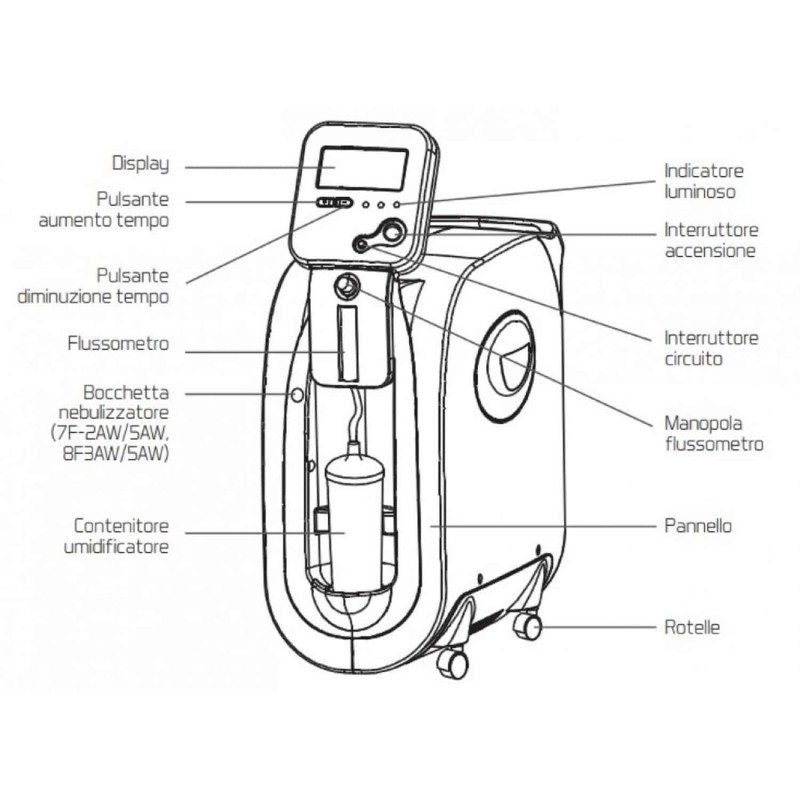 Display

Pulsante aumento tempo

Pulsante diminuzione tempo

Flussometro

Bocchetta nebulizzatore (7F-2AW/5AW, 8F3AW/5AW)

Contenitore umidificatore

Indicatore luminoso

Interruttore accensione

Interruttore circuito

Manopola flussometro

Pannello

Rotelle