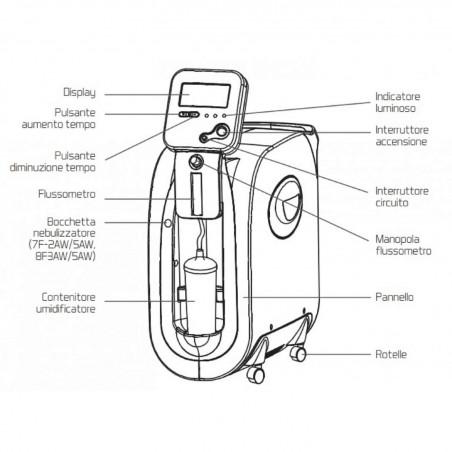 Display

Pulsante aumento tempo

Pulsante diminuzione tempo

Flussometro

Bocchetta nebulizzatore (7F-2AW/5AW, 8F3AW/5AW)

Contenitore umidificatore

Indicatore luminoso

Interruttore accensione

Interruttore circuito

Manopola flussometro

Pannello

Rotelle